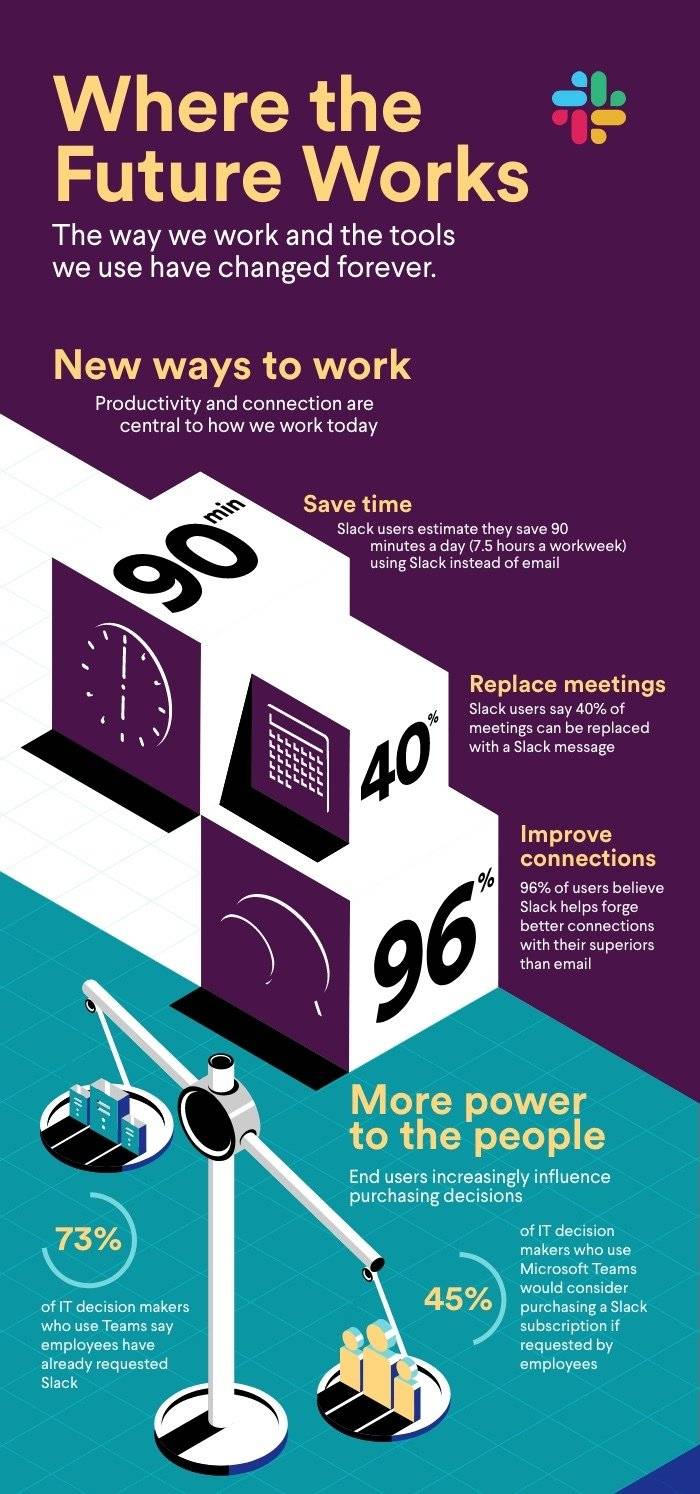 Where the Future Works

The way we work and the tools we use have changed forever.

New ways to work

Productivity and connection are central to how we work today

90 min

Save time

Slack users estimate they save 90 minutes a day (7.5 hours a workweek) using Slack instead of email

40%

Replace meetings

Slack users say 40% of meetings can be replaced with a Slack message

96%

Improve connections

96% of users believe Slack helps forge better connections with their superiors than email

More power to the people

End users increasingly influence purchasing decisions

73%

of IT decision makers who use Teams say employees have already requested Slack

45%

of IT decision makers who use Microsoft Teams would consider purchasing a Slack subscription if requested by employees